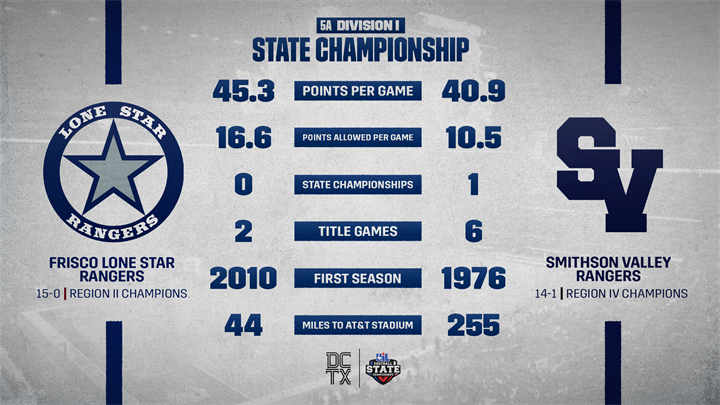 5A DIVISION I
STATE CHAMPIONSHIP

LONE STAR RANGERS

FRISCO LONE STAR RANGERS
15-0 | REGION II CHAMPIONS

| | | |
|---|---|---|
| 45.3 | POINTS PER GAME | 40.9 |
| 16.6 | POINTS ALLOWED PER GAME | 10.5 |
| 0 | STATE CHAMPIONSHIPS | 1 |
| 2 | TITLE GAMES | 6 |
| 2010 | FIRST SEASON | 1976 |
| 44 | MILES TO AT&T STADIUM | 255 |

SV

SMITHSON VALLEY RANGERS
14-1 | REGION IV CHAMPIONS

DC TX
UIL FOOTBALL STATE