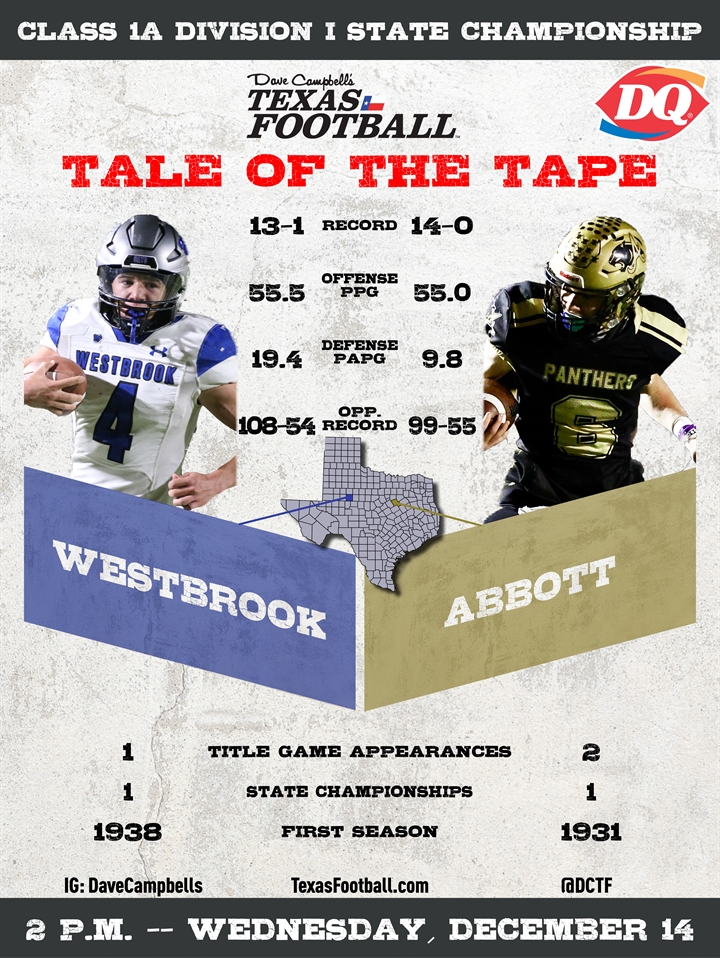 CLASS 1A DIVISION I STATE CHAMPIONSHIP

Dave Campbell's TEXAS FOOTBALL

DQ

TALE OF THE TAPE

13-1 RECORD 14-0

55.5 OFFENSE PPG 55.0

19.4 DEFENSE PAPG 9.8

108-54 OPP. RECORD 99-55

WESTBROOK 4

PANTHERS 6

WESTBROOK

ABBOTT

1 TITLE GAME APPEARANCES 2

1 STATE CHAMPIONSHIPS 1

1938 FIRST SEASON 1931

IG: DaveCampbells TexasFootball.com @DCTF

2 P.M. -- WEDNESDAY, DECEMBER 14